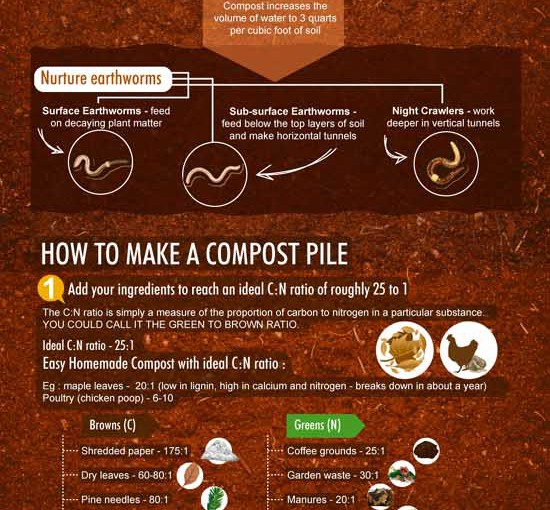 Compost increases the volume of water to 3 quarts per cubic foot of soil

Nurture earthworms

Surface Earthworms - feed on decaying plant matter

Sub-surface Earthworms - feed below the top layers of soil and make horizontal tunnels

Night Crawlers - work deeper in vertical tunnels

HOW TO MAKE A COMPOST PILE

1 Add your ingredients to reach an ideal C:N ratio of roughly 25 to 1

The C:N ratio is simply a measure of the proportion of carbon to nitrogen in a particular substance. YOU COULD CALL IT THE GREEN TO BROWN RATIO.

Ideal C:N ratio - 25:1

Easy Homemade Compost with ideal C:N ratio :

Eg : maple leaves - 20:1 (low in lignin, high in calcium and nitrogen - breaks down in about a year)
Poultry (chicken poop) - 6-10

Browns (C)

Shredded paper - 175:1

Dry leaves - 60-80:1

Pine needles - 80:1

Greens (N)

Coffee grounds - 25:1

Garden waste - 30:1

Manures - 20:1